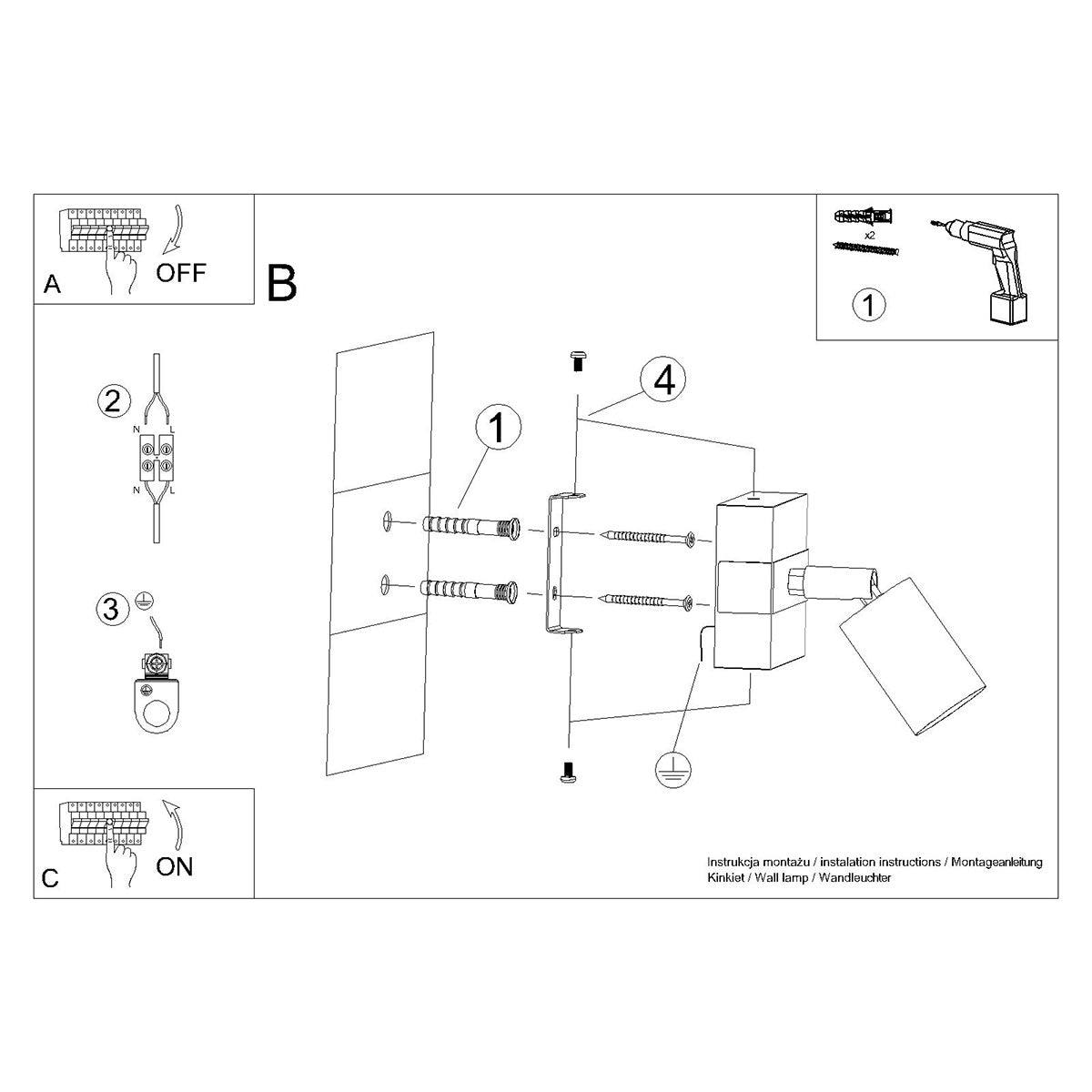 A
OFF

B

x2

1

2
N L
N L

3

1

4

C
ON

Instrukcja montażu / instalation instructions / Montageanleitung
Kinkiet / Wall lamp / Wandleuchter