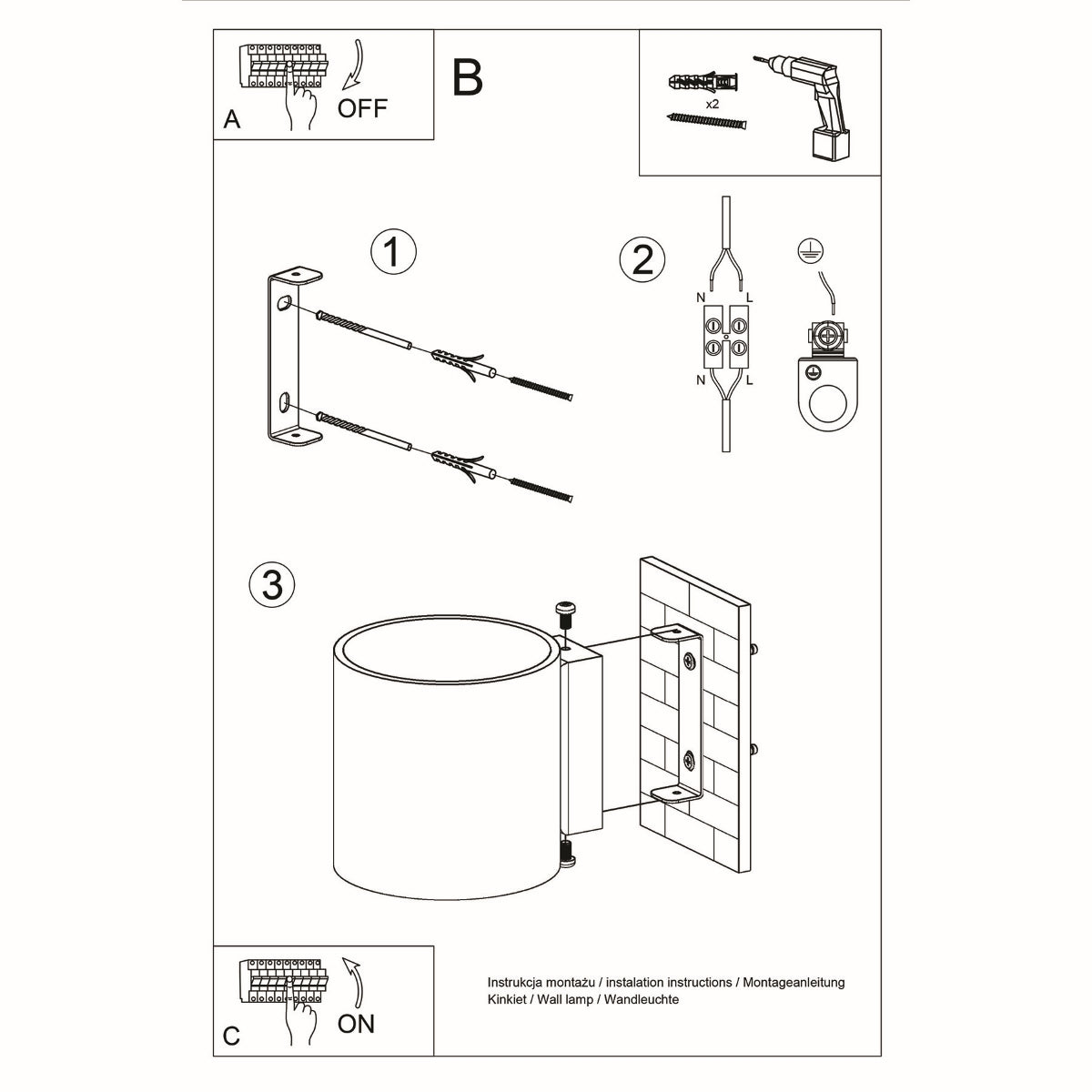 A
OFF

B

x2

1

2

N
L
N
L

3

C
ON

Instrukcja montażu / instalation instructions / Montageanleitung
Kinkiet / Wall lamp / Wandleuchte