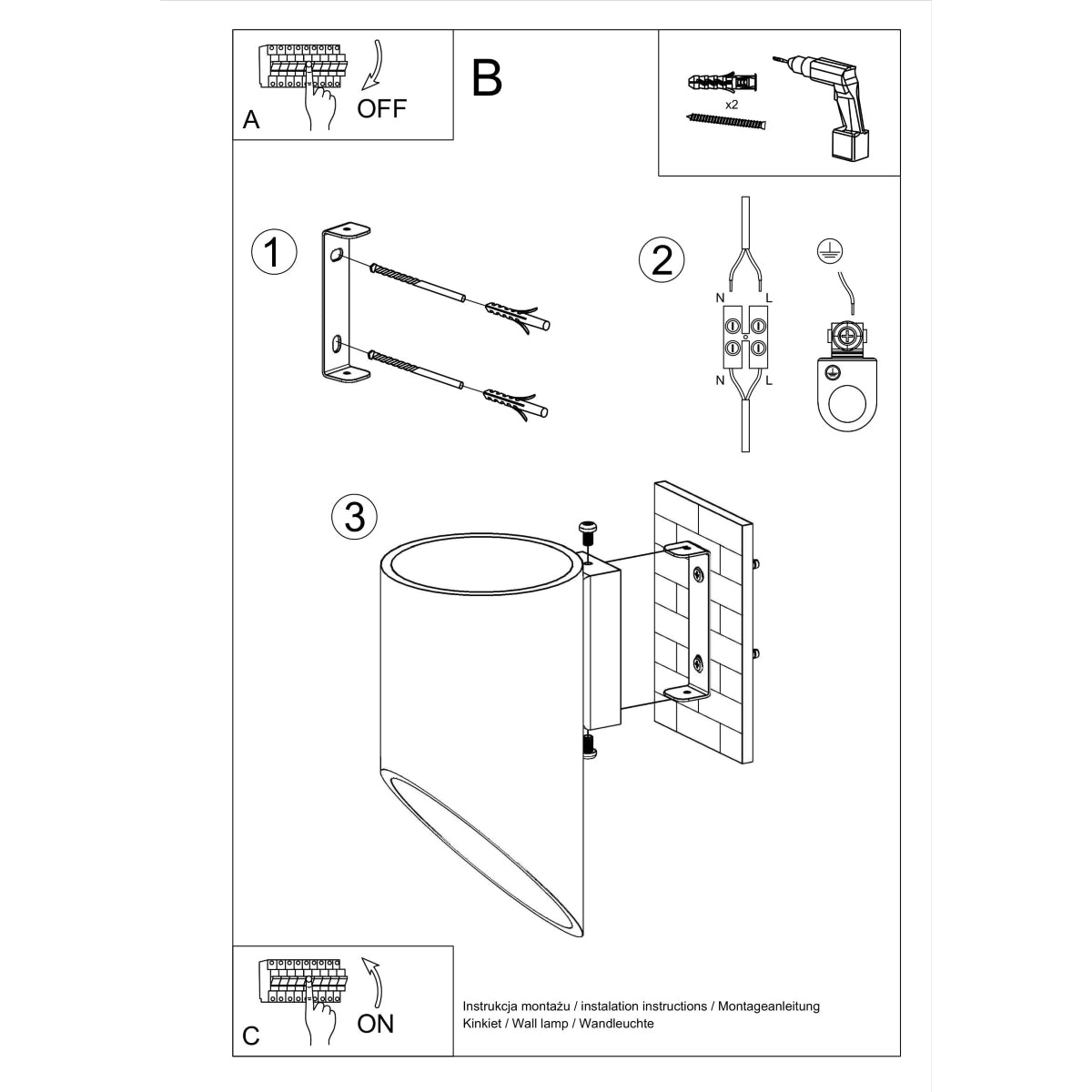 A
OFF

B

x2

1

2

N L

N L

3

C
ON

Instrukcja montażu / instalation instructions / Montageanleitung
Kinkiet / Wall lamp / Wandleuchte