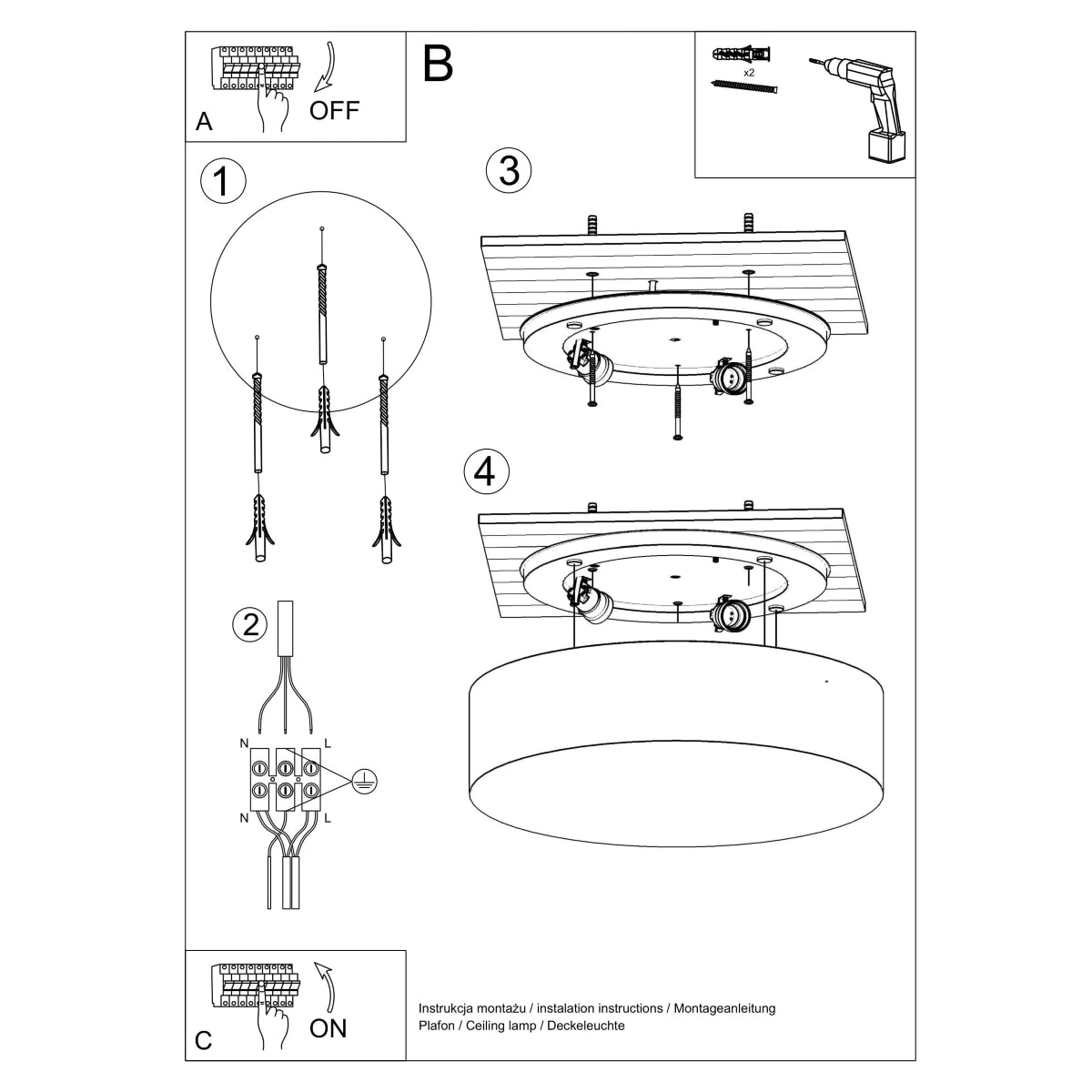 A
OFF

B

x2

1

3

4

2

N
L
N
L

C
ON

Instrukcja montażu / instalation instructions / Montageanleitung
Plafon / Ceiling lamp / Deckeleuchte