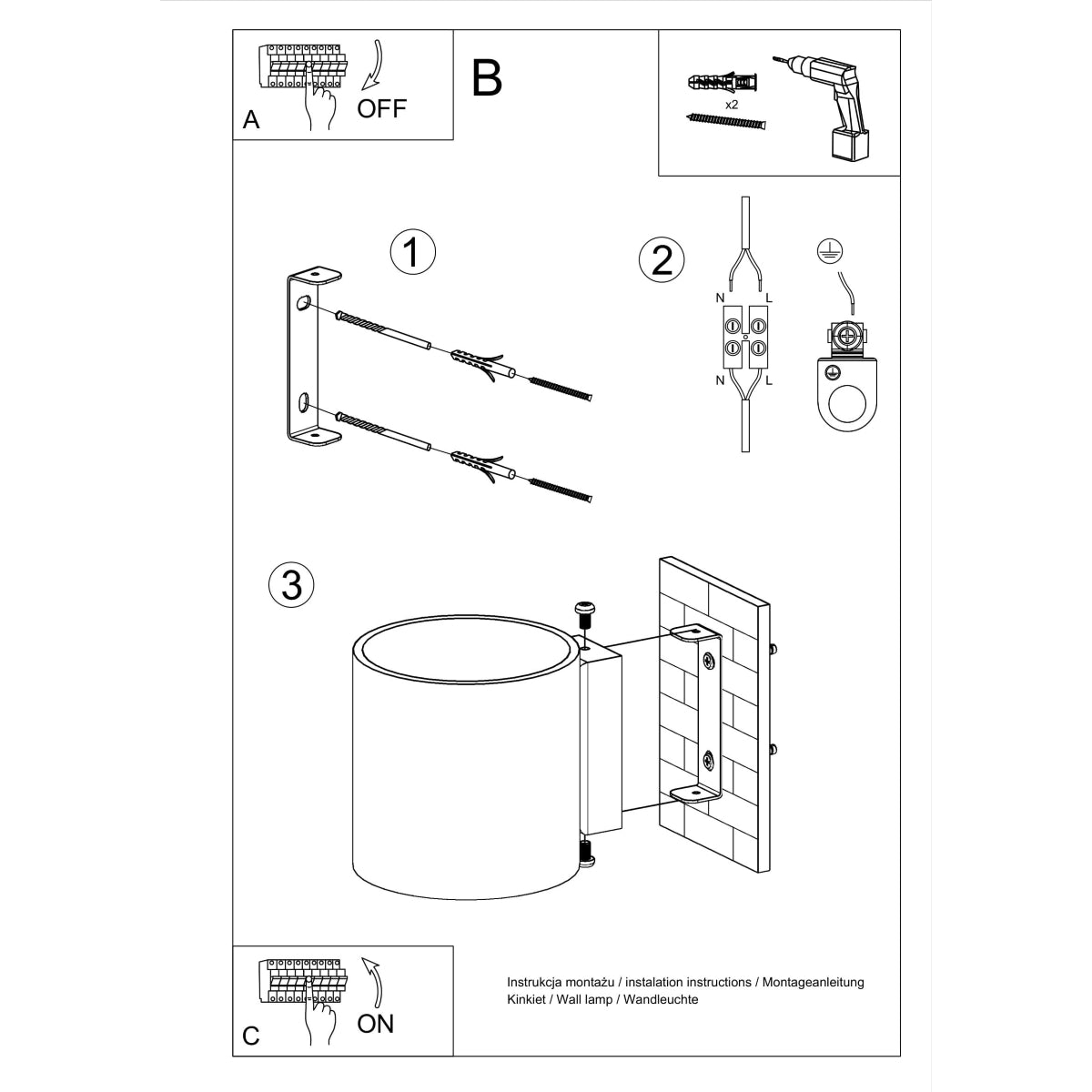 A
OFF
B
x2
1
2
N
L
N
L
3
C
ON
Instrukcja montażu / instalation instructions / Montageanleitung
Kinkiet / Wall lamp / Wandleuchte