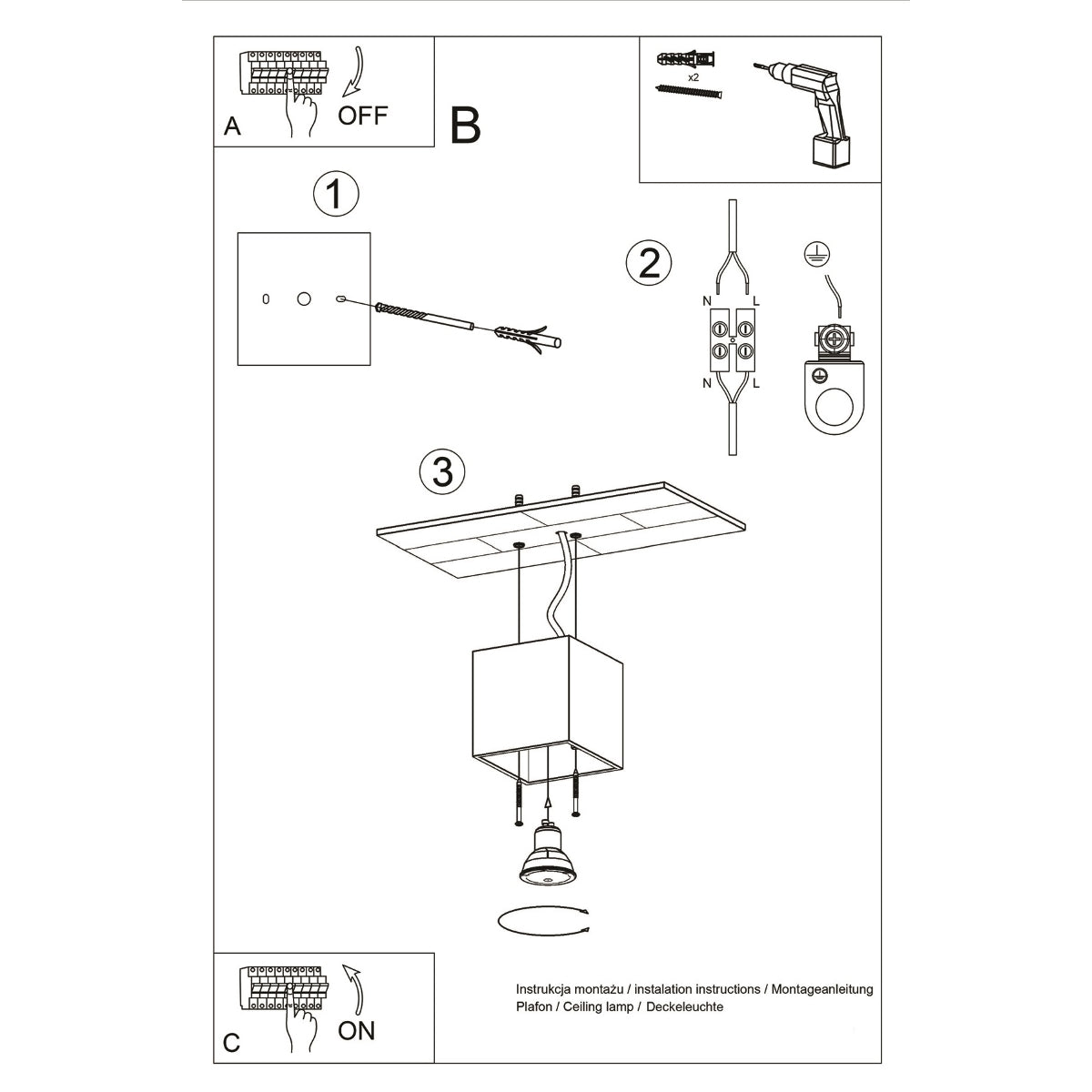 A
OFF

B

x2

1

2

N L
N L

3

C
ON

Instrukcja montażu / instalation instructions / Montageanleitung
Plafon / Ceiling lamp / Deckeleuchte