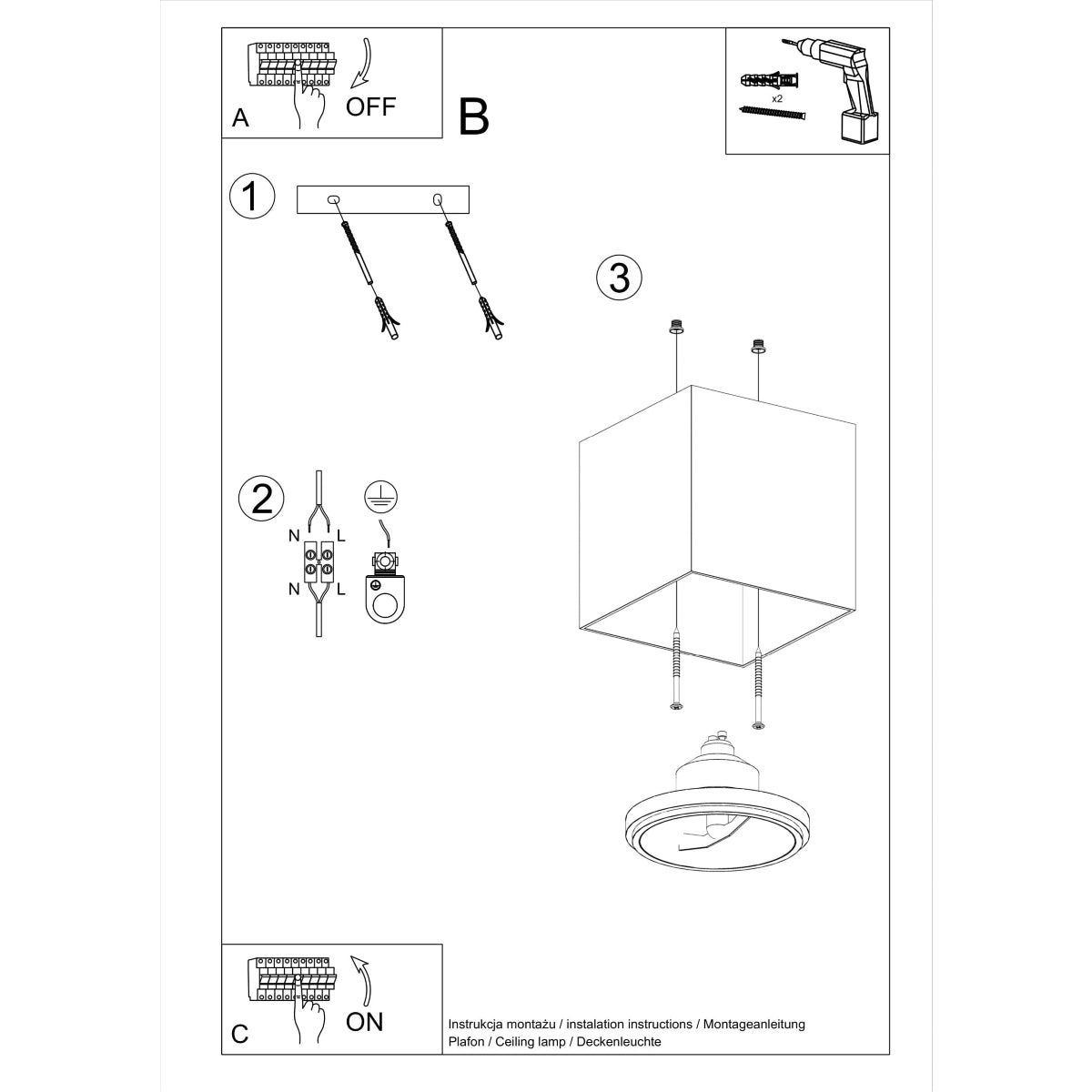 A
OFF

B

x2

1

3

2

N L

N L

C
ON

Instrukcja montażu / instalation instructions / Montageanleitung
Plafon / Ceiling lamp / Deckenleuchte