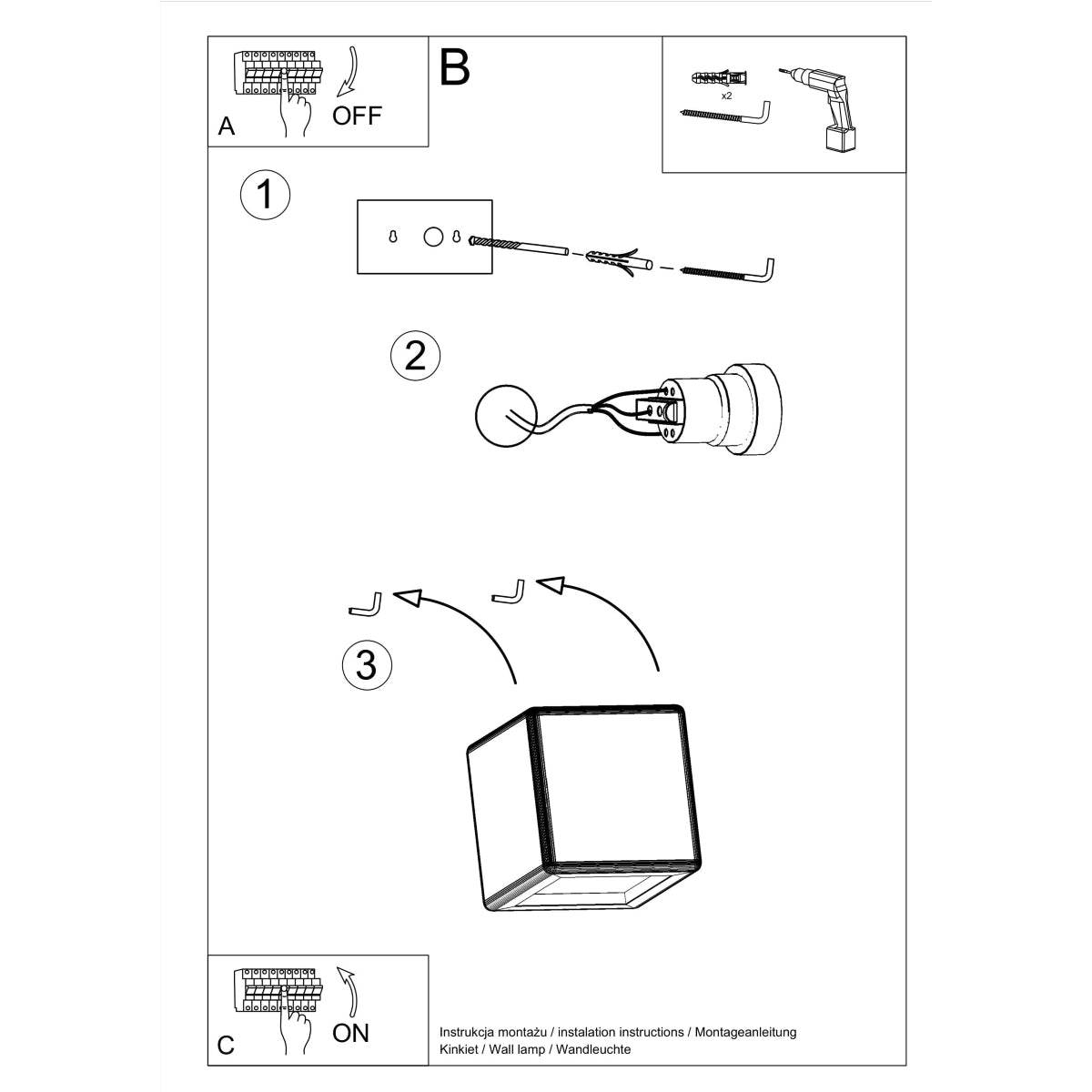 A
OFF

B

x2

1

2

3

C
ON

Instrukcja montażu / instalation instructions / Montageanleitung
Kinkiet / Wall lamp / Wandleuchte