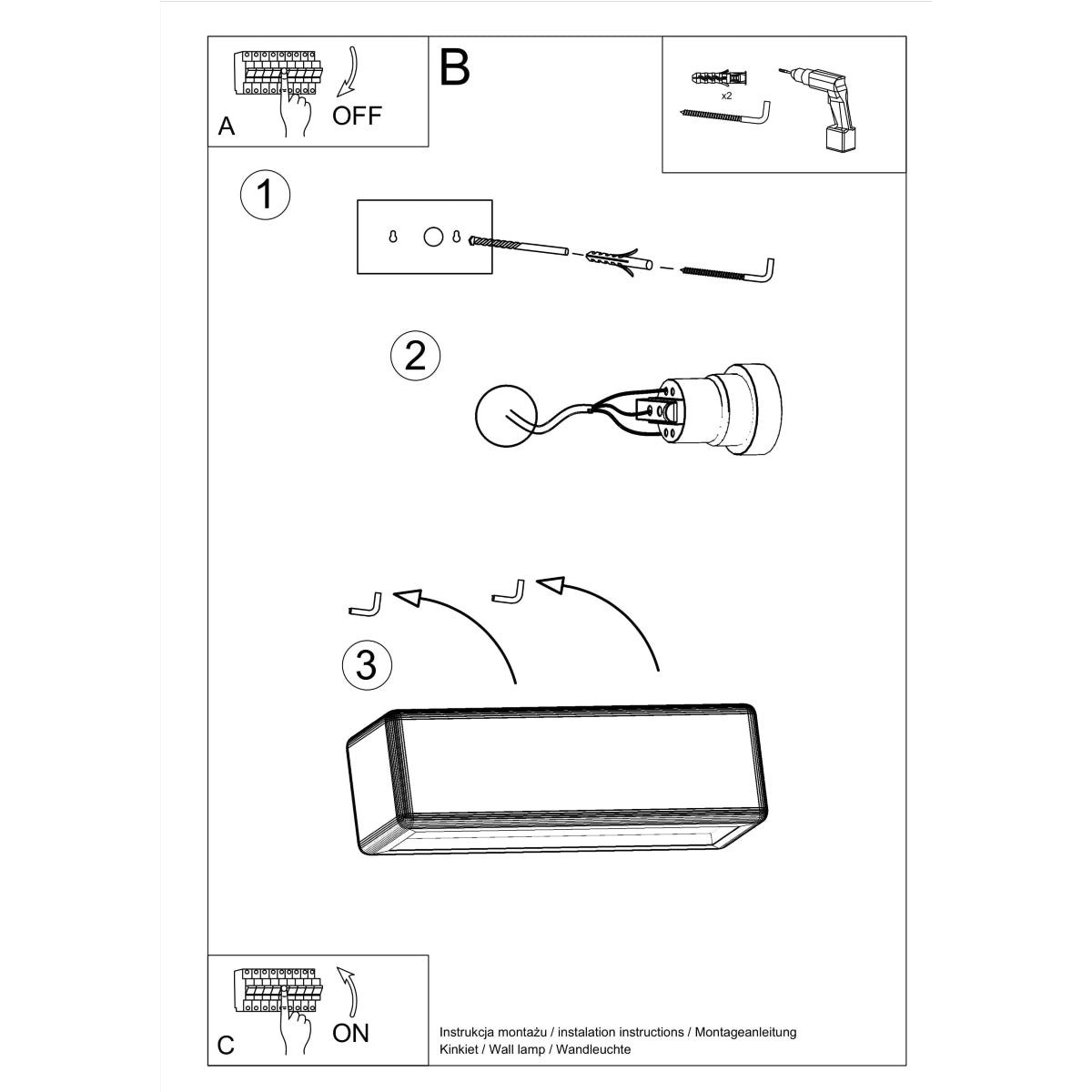 A
OFF

B

x2

1

2

3

C
ON

Instrukcja montażu / instalation instructions / Montageanleitung
Kinkiet / Wall lamp / Wandleuchte