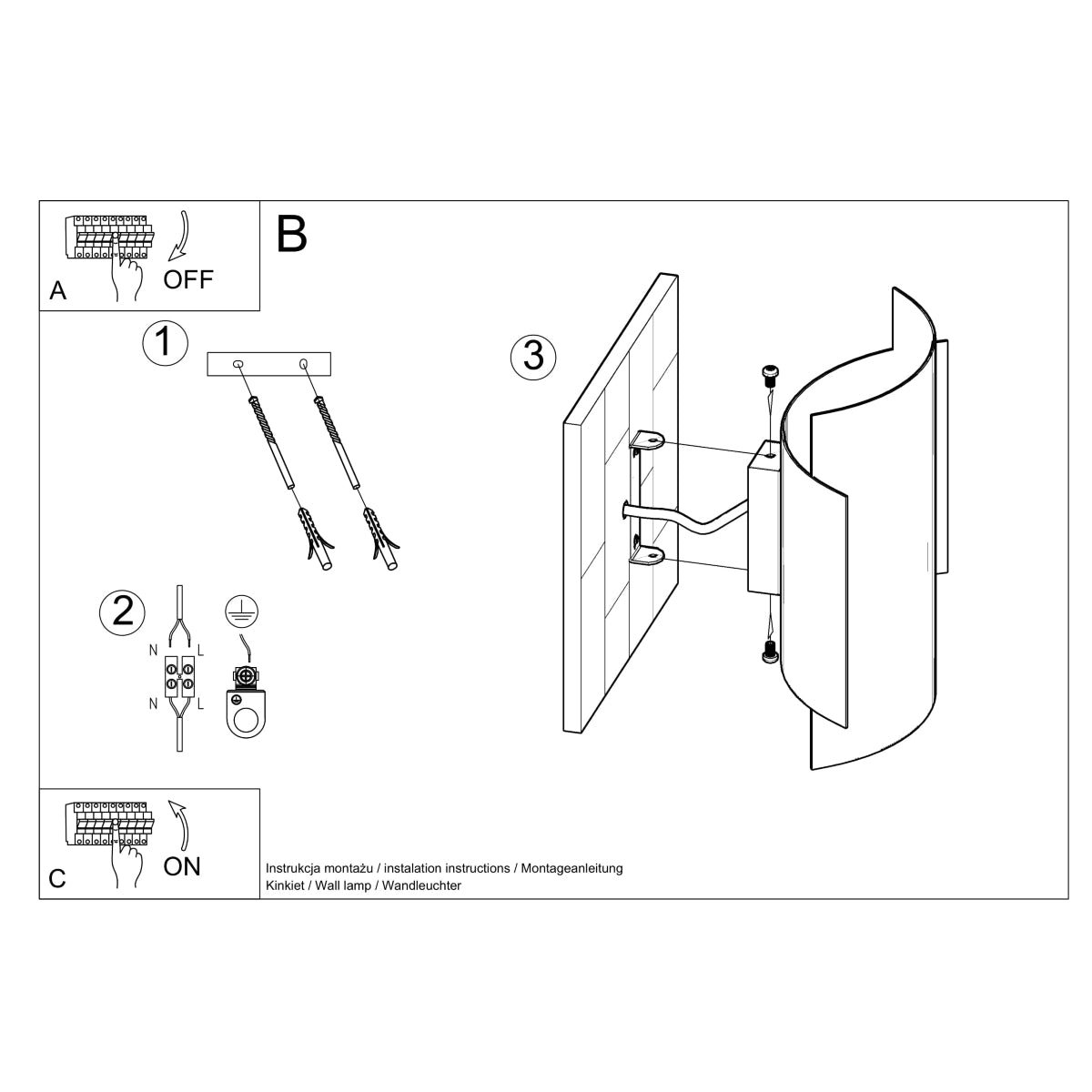 A OFF

B

1

2

N L

N L

3

C ON

Instrukcja montażu / instalation instructions / Montageanleitung
Kinkiet / Wall lamp / Wandleuchter