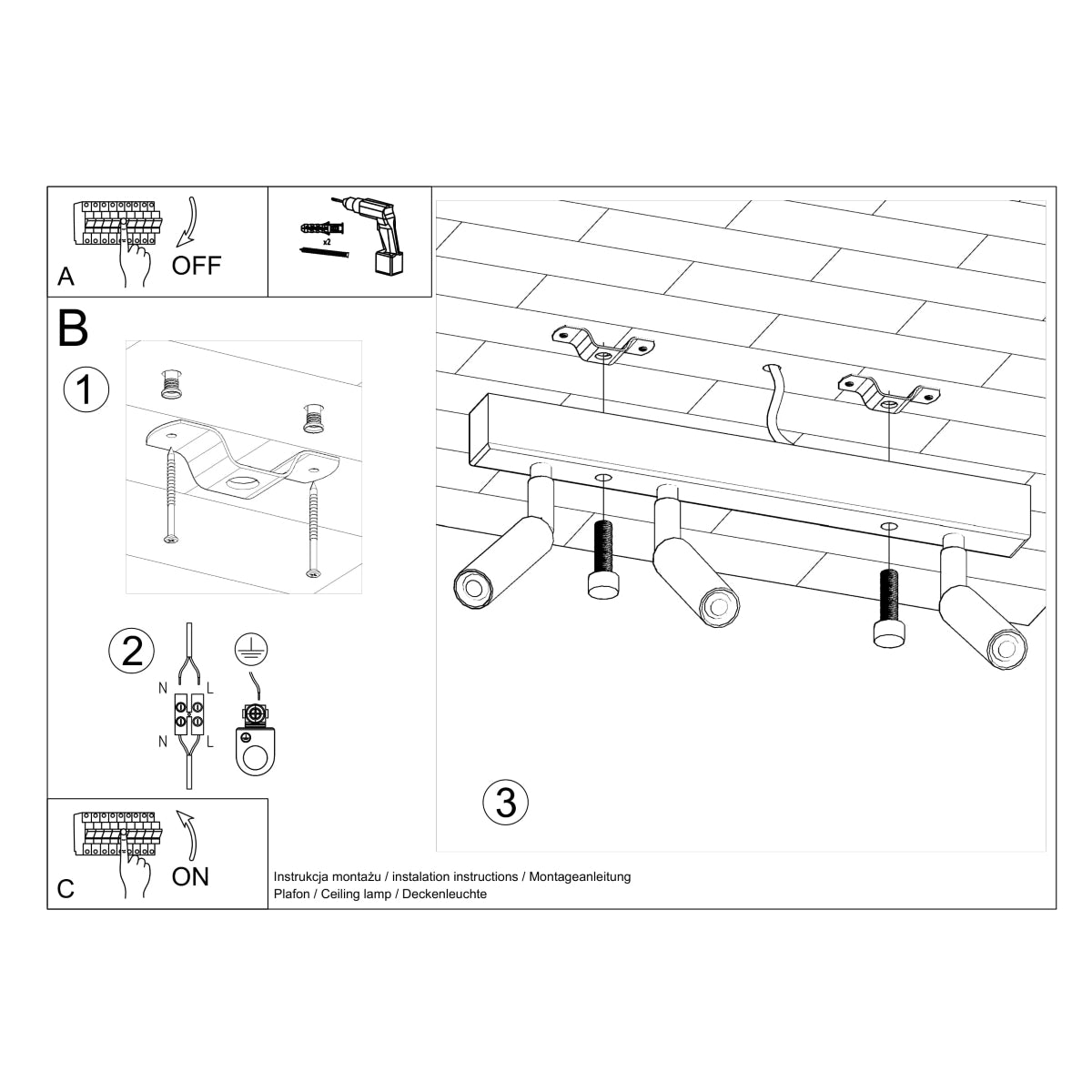 A

OFF

x2

B

1

2

N L

N L

3

C

ON

Instrukcja montażu / instalation instructions / Montageanleitung
Plafon / Ceiling lamp / Deckenleuchte